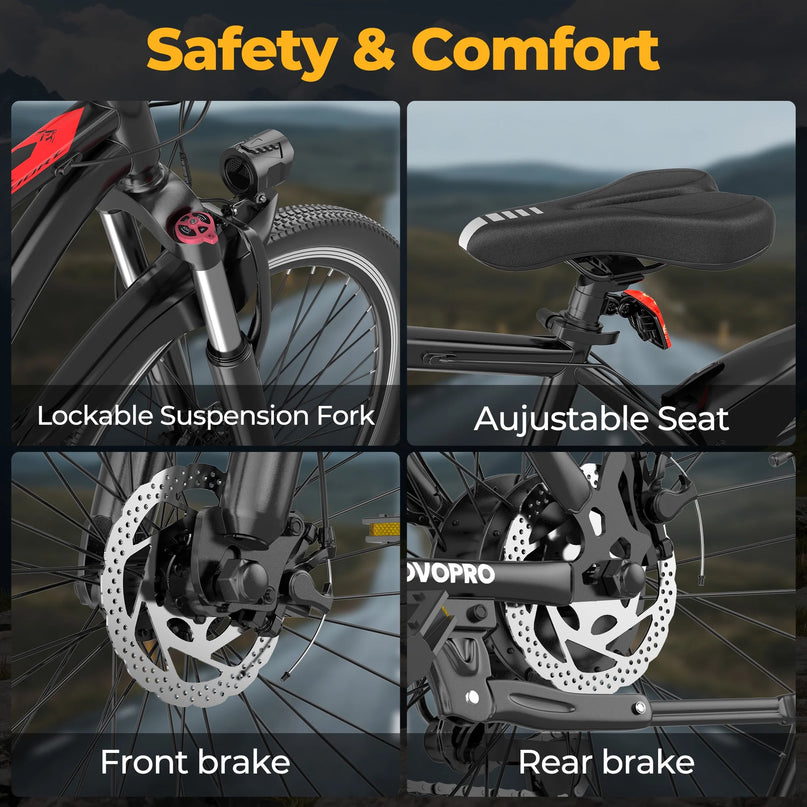 Safety & Comfort

Lockable Suspension Fork

Aujustable Seat

OVOPRO

Front brake

Rear brake